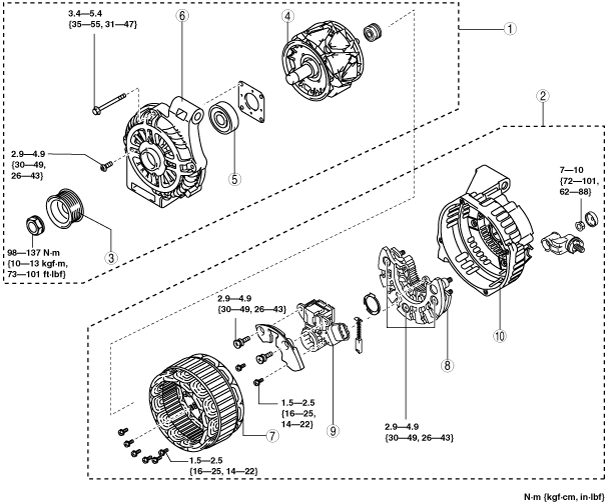 3.4—5.4
{35—55, 31—47}

6

4

1

2

2.9—4.9
{30—49,
26—43}

5

7—10
{72—101,
62—88}

3

98—137 N·m
{10—13 kgf·m,
73—101 ft·lbf}

2.9—4.9
{30—49, 26—43}

10

8

1.5—2.5
{16—25,
14—22}

7

9

2.9—4.9
{30—49, 26—43}

1.5—2.5
{16—25, 14—22}

N·m {kgf·cm, in·lbf}