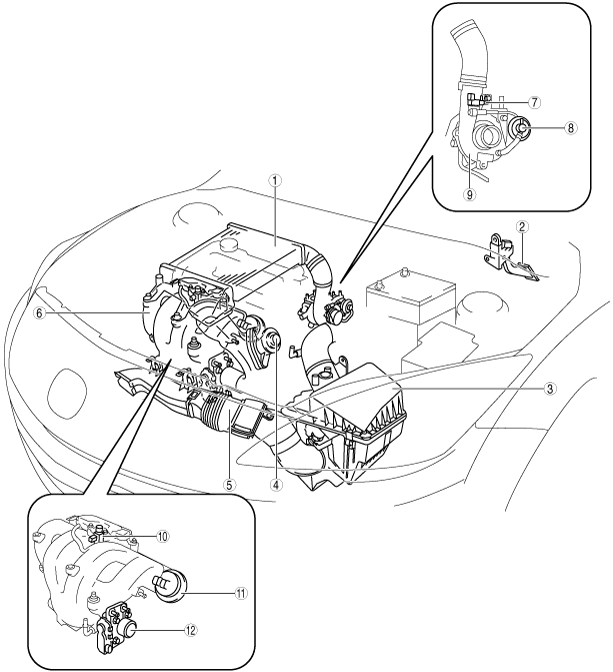 7
8
9
1
2
6
3
5
4
10
11
12