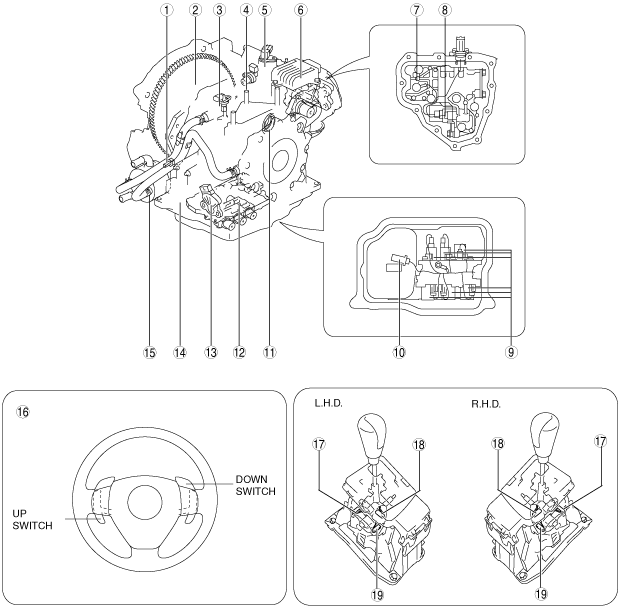 1 2 3 4 5 6 7 8

15 14 13 12 11 10 9

16

DOWN SWITCH

UP SWITCH

L.H.D.

17 18

19

R.H.D.

18 17

19