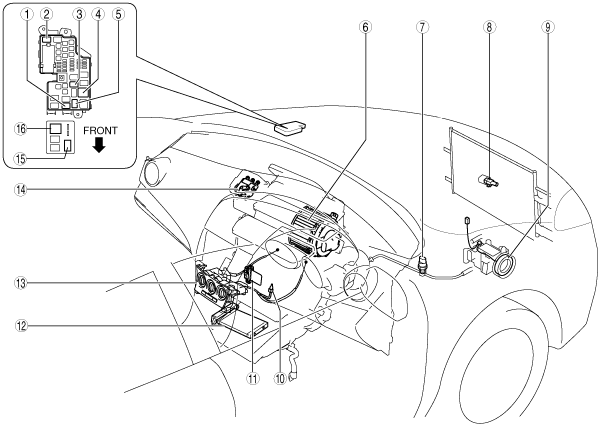 1
2
3
4
5
6
7
8
9
16
FRONT
15
14
13
12
11
10