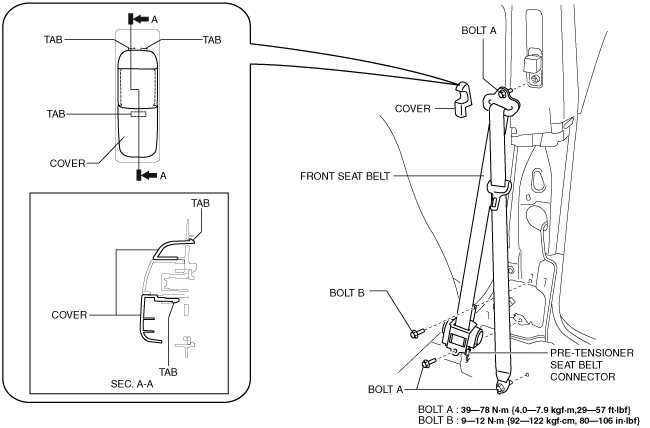 A
TAB
TAB
TAB
COVER
A
TAB
COVER
TAB
SEC. A-A
BOLT A
COVER
FRONT SEAT BELT
BOLT B
PRE-TENSIONER SEAT BELT CONNECTOR
BOLT A

BOLT A : 39—78 N·m {4.0—7.9 kgf·m,29—57 ft·lbf}
BOLT B : 9—12 N·m {92—122 kgf·cm, 80—106 in·lbf}