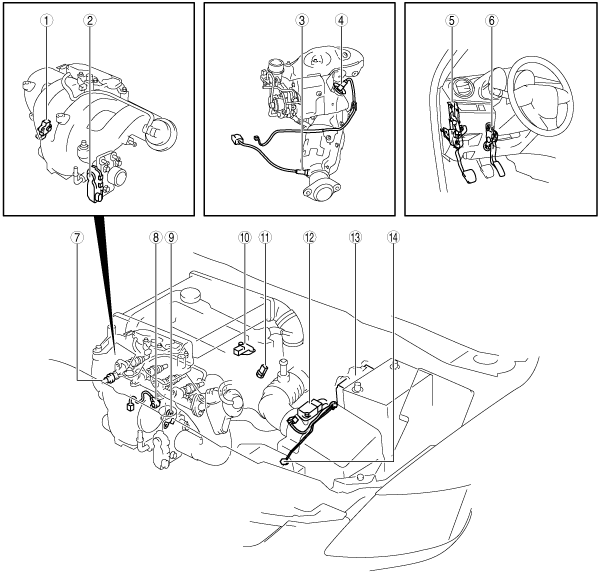 1
2
3
4
5
6
7
8
9
10
11
12
13
14