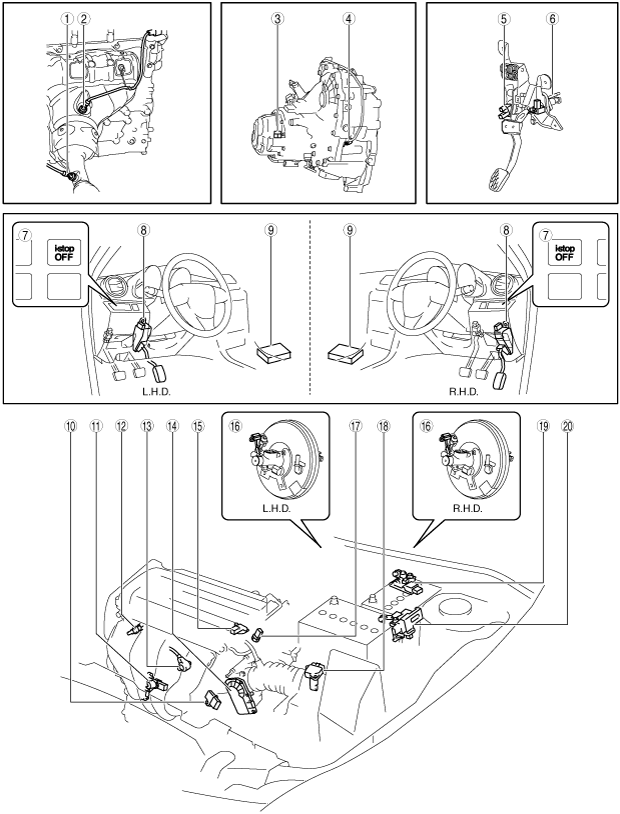 1 2 3 4 5 6

7 i-stop OFF 8 9 L.H.D. 9 8 7 i-stop OFF R.H.D.

10 11 12 13 14 15 16 L.H.D. 17 18 16 R.H.D. 19 20