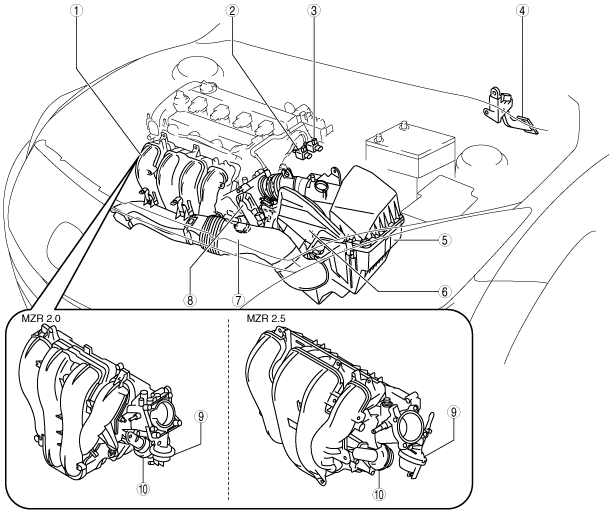 1
2
3
4
5
6
7
8

MZR 2.0
9
10

MZR 2.5
9
10