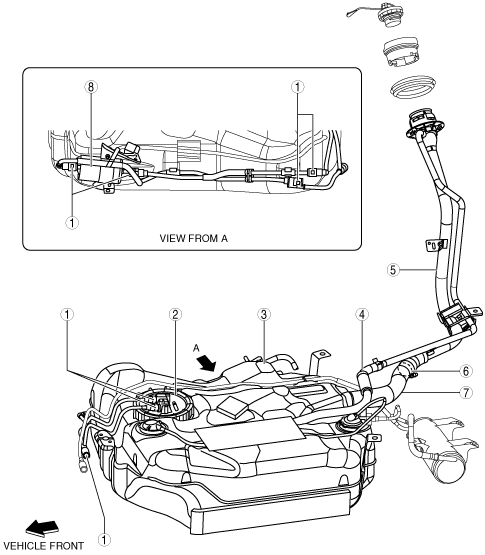 8
1
1
VIEW FROM A
5
1
2
3
4
A
6
7
1
VEHICLE FRONT