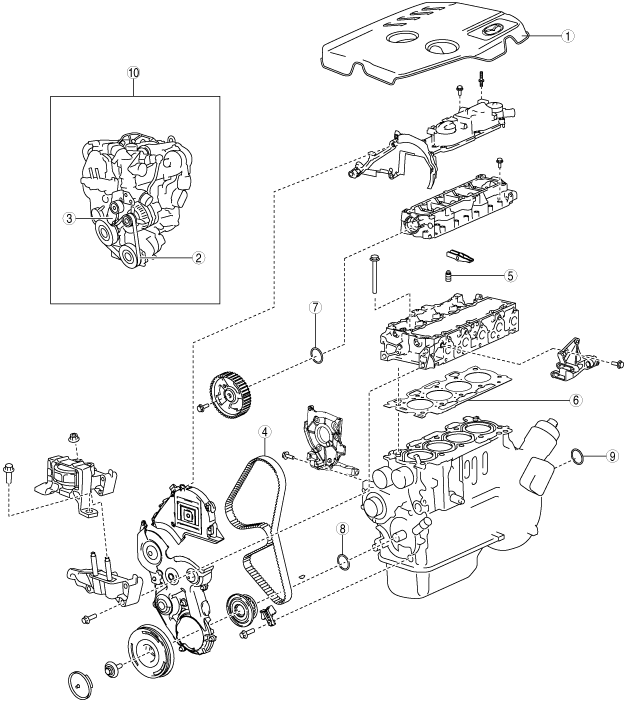 1
10
3
2
5
7
6
4
9
8