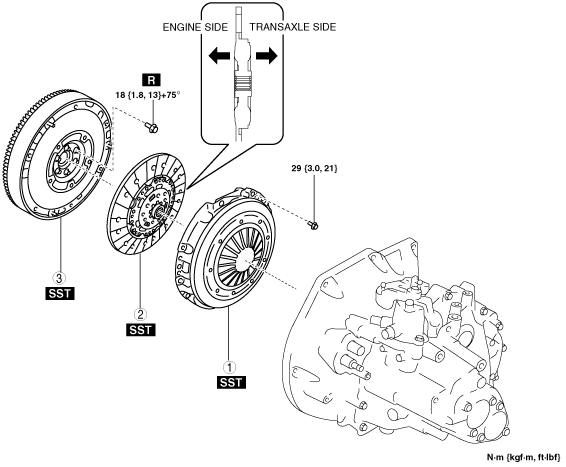 ENGINE SIDE TRANSAXLE SIDE

R

18 {1.8, 13}+75°

29 {3.0, 21}

3
SST

2
SST

1
SST

N·m {kgf·m, ft·lbf}