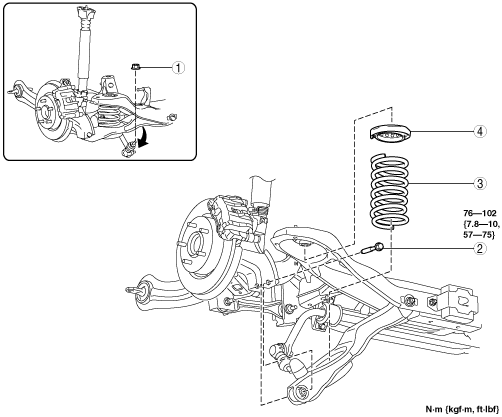 1

4

3

76—102
{7.8—10,
57—75}

2

N·m {kgf·m, ft·lbf}