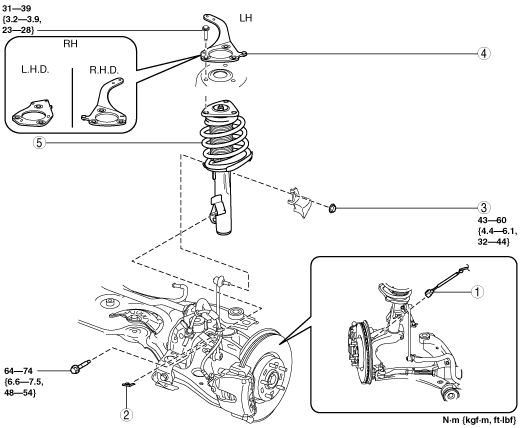 31—39
{3.2—3.9,
23—28}

LH

RH

L.H.D.

R.H.D.

4

5

3

43—60
{4.4—6.1,
32—44}

1

64—74
{6.6—7.5,
48—54}

2

N·m {kgf·m, ft·lbf}