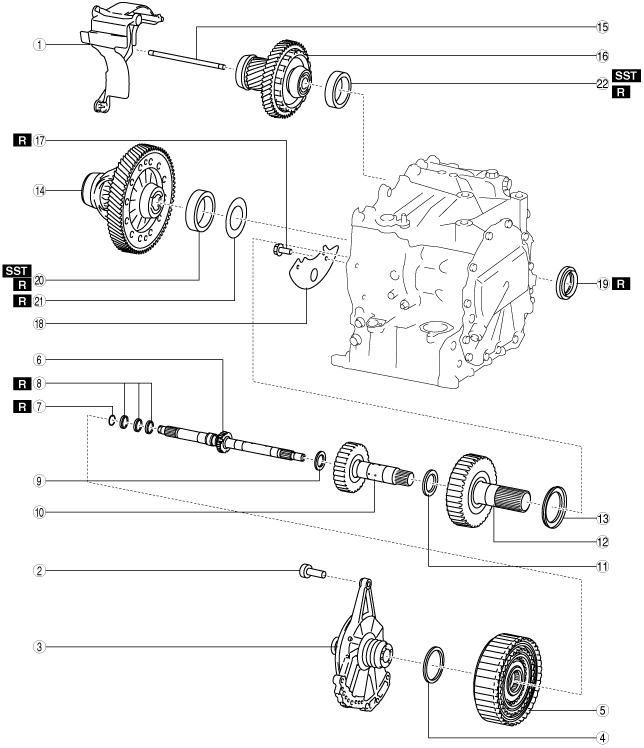 1
15
16
22 SST R
R 17
14
SST R 20
R 21
18
19 R
6
R 8
R 7
9
10
13
12
11
2
3
5
4