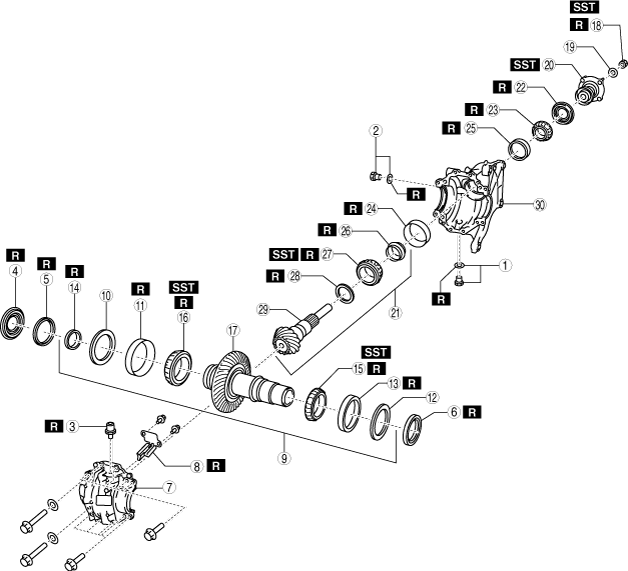 SST
R 18
19
SST 20
R 22
R 23
R 25
2
R
30
R 24
R 26
SST R 27
R 28
1
R
21
29
R
4
R
5
R
14
10
R
11
SST
R
16
17
SST
15 R
13 R
12
6 R
R 3
8 R
9
7