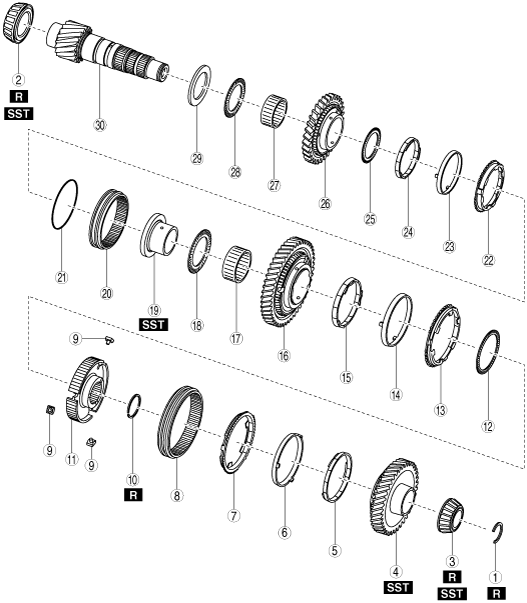 2
R
SST
30
29
28
27
26
25
24
23
22
21
20
19
SST
18
17
16
15
14
13
12
9
9
11
9
10
R
8
7
6
5
4
SST
3
R
SST
1
R