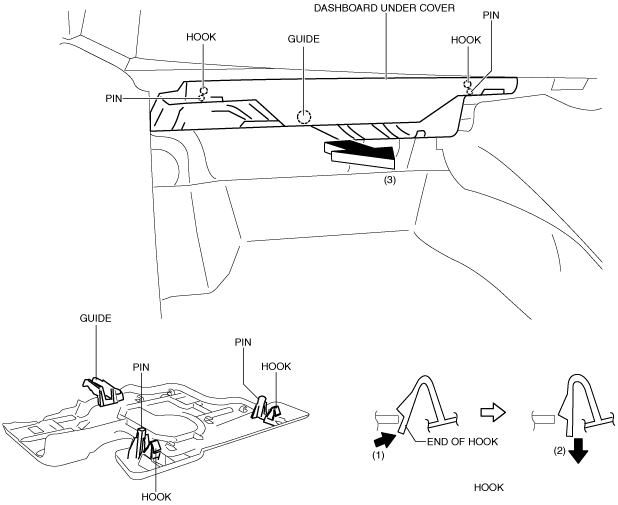 DASHBOARD UNDER COVER
HOOK
GUIDE
PIN
HOOK
PIN
(3)
GUIDE
PIN
PIN
HOOK
HOOK
(1)
END OF HOOK
(2)
HOOK