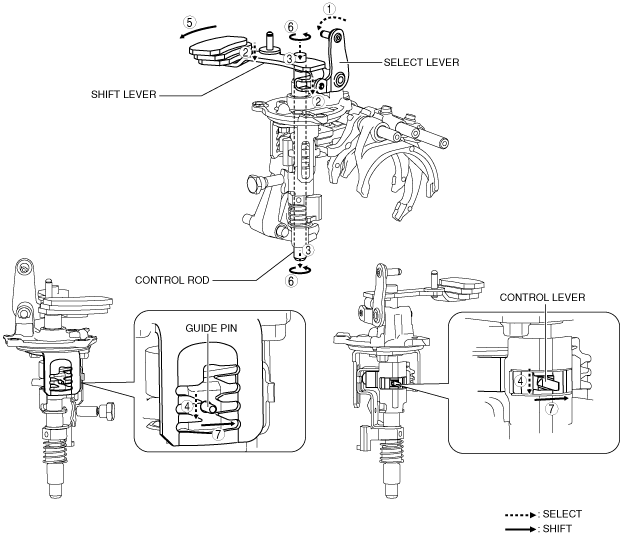 5
6
1
2
3
SELECT LEVER
SHIFT LEVER
2
3
CONTROL ROD
6
GUIDE PIN
4
7
CONTROL LEVER
4
7
: SELECT
: SHIFT