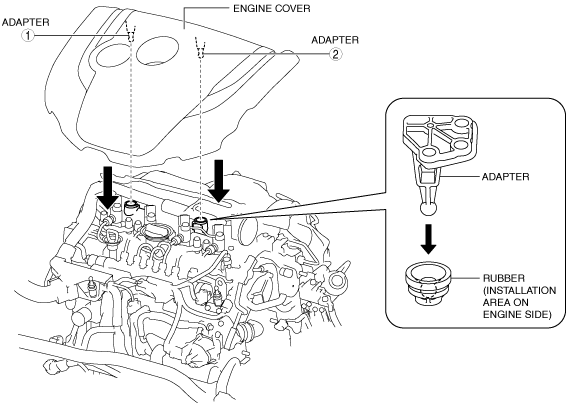 ADAPTER
1
ENGINE COVER
ADAPTER
2
ADAPTER
RUBBER (INSTALLATION AREA ON ENGINE SIDE)