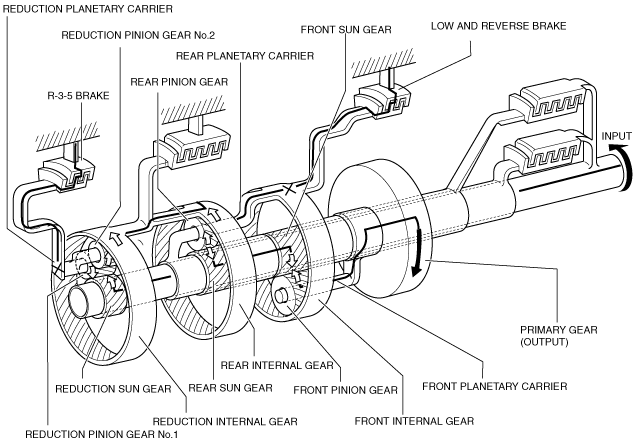 REDUCTION PLANETARY CARRIER
REDUCTION PINION GEAR No.2
FRONT SUN GEAR
LOW AND REVERSE BRAKE
REAR PLANETARY CARRIER
REAR PINION GEAR
R-3-5 BRAKE
INPUT
PRIMARY GEAR (OUTPUT)
REAR INTERNAL GEAR
REDUCTION SUN GEAR
REAR SUN GEAR
FRONT PINION GEAR
FRONT PLANETARY CARRIER
REDUCTION INTERNAL GEAR
FRONT INTERNAL GEAR
REDUCTION PINION GEAR No.1