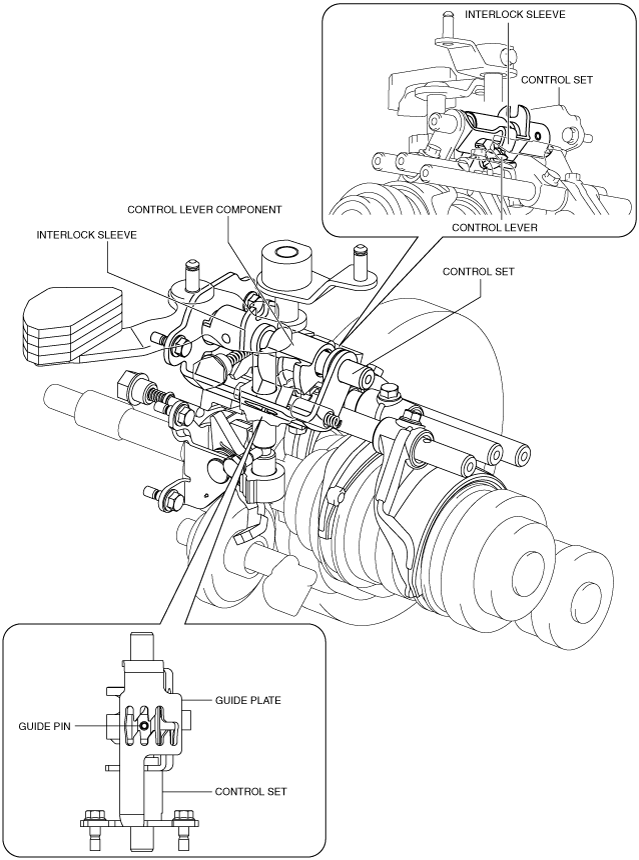 INTERLOCK SLEEVE
CONTROL SET
CONTROL LEVER
CONTROL LEVER COMPONENT
INTERLOCK SLEEVE
CONTROL SET
GUIDE PLATE
GUIDE PIN
CONTROL SET