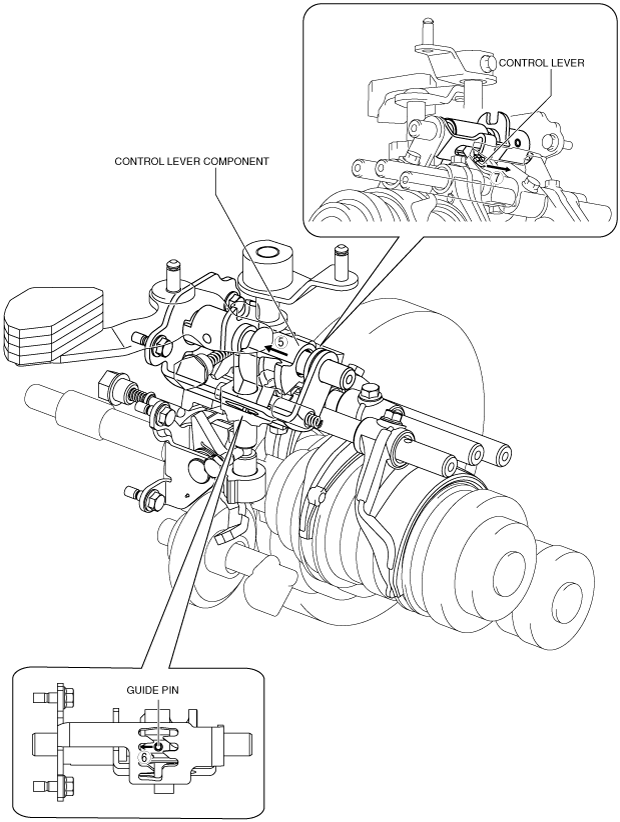 CONTROL LEVER
7
CONTROL LEVER COMPONENT
5
GUIDE PIN
6