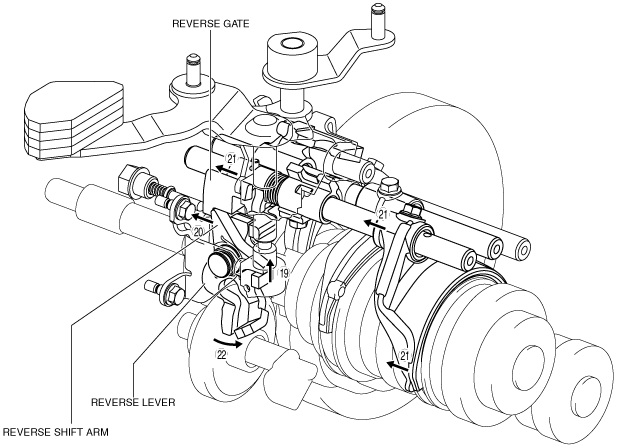 REVERSE GATE

21

21

20

19

22

21

REVERSE LEVER

REVERSE SHIFT ARM