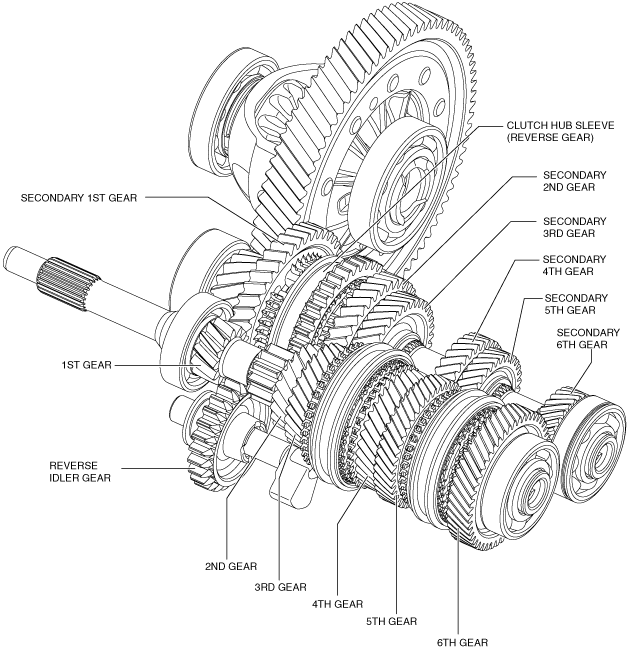 CLUTCH HUB SLEEVE
(REVERSE GEAR)

SECONDARY
2ND GEAR

SECONDARY 1ST GEAR

SECONDARY
3RD GEAR

SECONDARY
4TH GEAR

SECONDARY
5TH GEAR

SECONDARY
6TH GEAR

1ST GEAR

REVERSE
IDLER GEAR

2ND GEAR

3RD GEAR

4TH GEAR

5TH GEAR

6TH GEAR