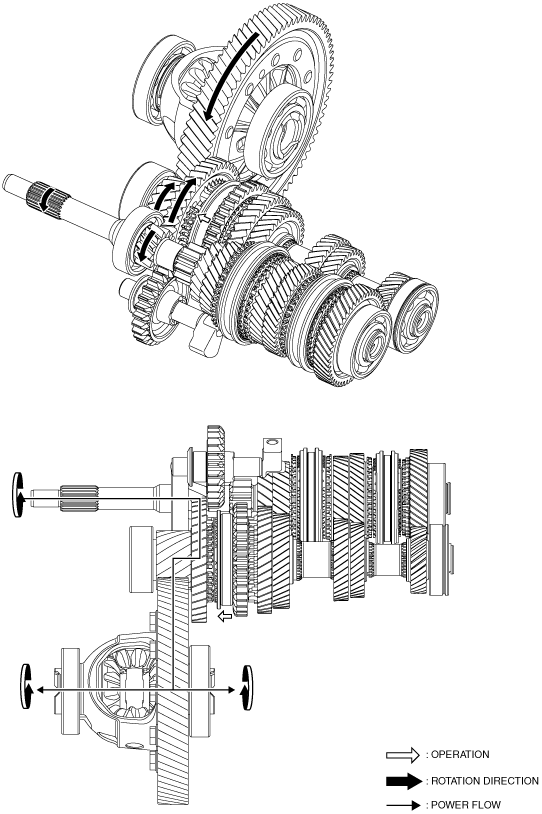 : OPERATION

: ROTATION DIRECTION

: POWER FLOW