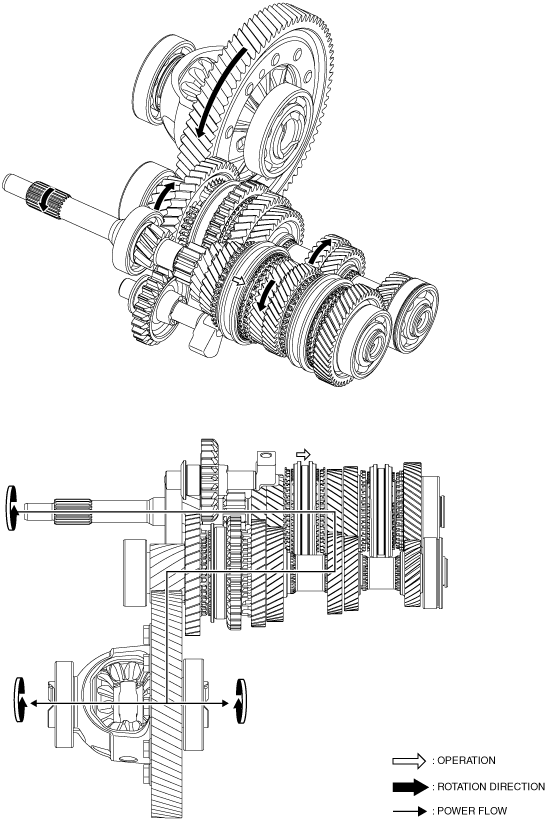 : OPERATION
: ROTATION DIRECTION
: POWER FLOW