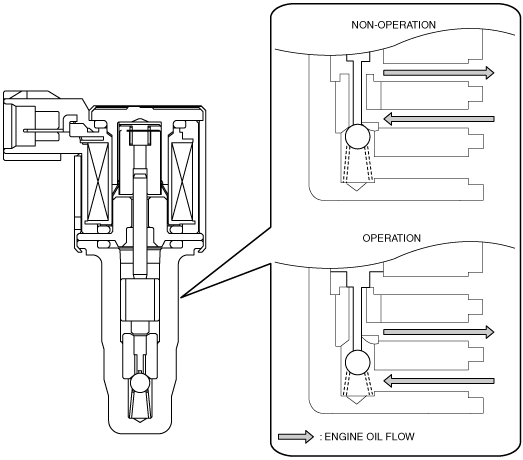 NON-OPERATION

OPERATION

: ENGINE OIL FLOW