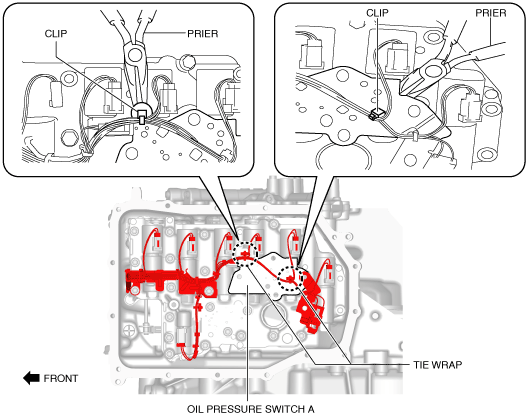 CLIP
PRIER
CLIP
PRIER
TIE WRAP
FRONT
OIL PRESSURE SWITCH A