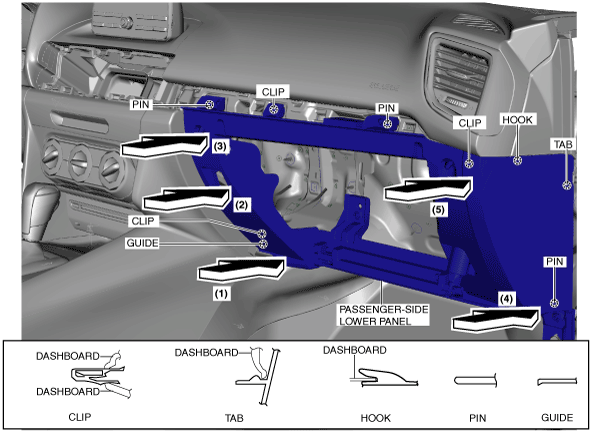 PIN
CLIP
PIN
CLIP
HOOK
TAB
(3)
(2)
(5)
CLIP
GUIDE
(1)
PIN
(4)
PASSENGER-SIDE LOWER PANEL

DASHBOARD
DASHBOARD
CLIP

DASHBOARD
TAB

DASHBOARD
HOOK

PIN

GUIDE