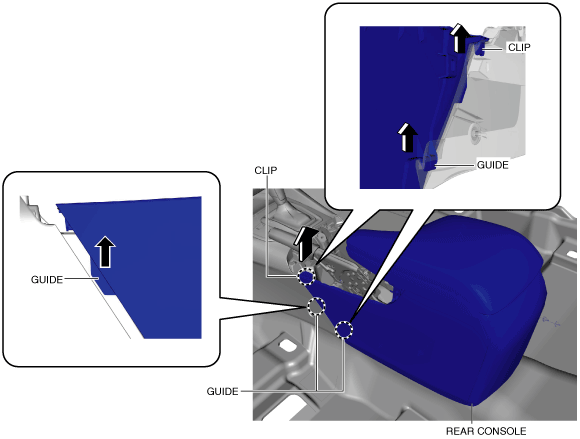 CLIP
GUIDE
CLIP
GUIDE
GUIDE
REAR CONSOLE