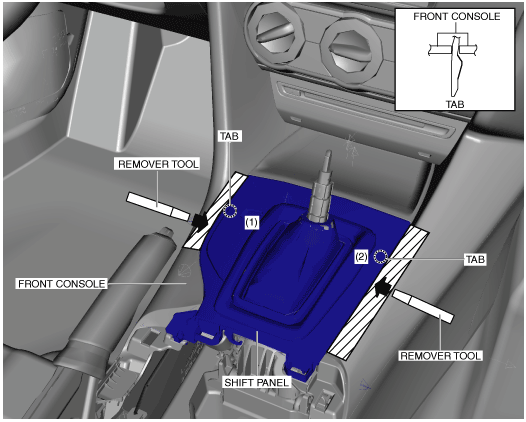 FRONT CONSOLE

TAB

TAB

REMOVER TOOL

(1)

(2)

TAB

FRONT CONSOLE

REMOVER TOOL

SHIFT PANEL