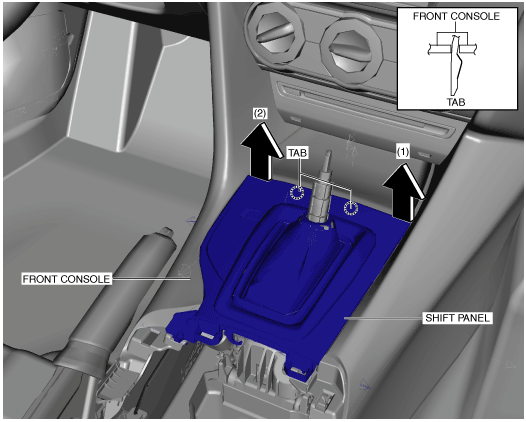 FRONT CONSOLE
TAB
(2)
TAB
(1)
FRONT CONSOLE
SHIFT PANEL