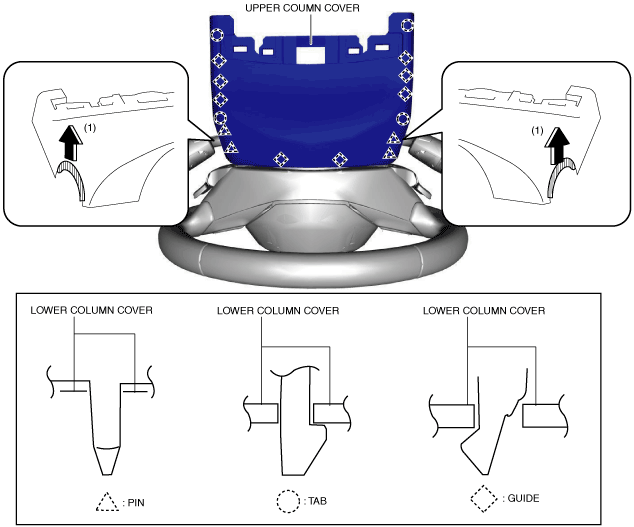 UPPER COUMN COVER

(1)

(1)

LOWER COLUMN COVER

LOWER COLUMN COVER

LOWER COLUMN COVER

: PIN

: TAB

: GUIDE