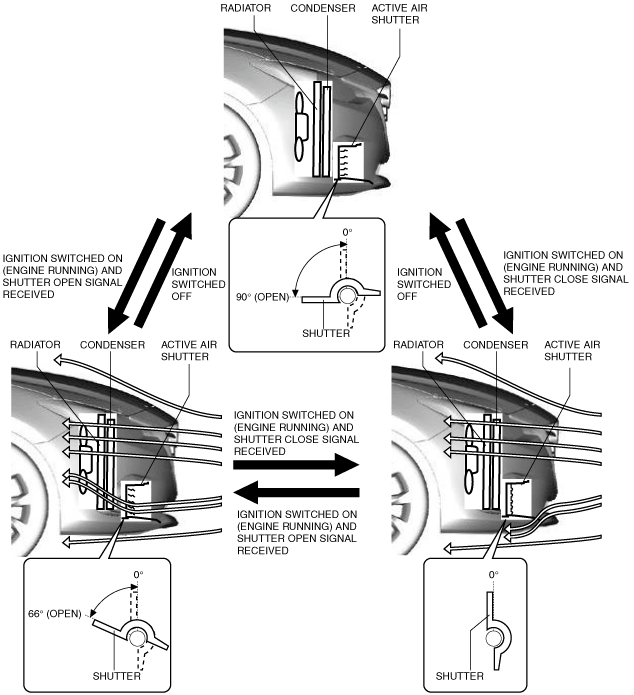 RADIATOR CONDENSER ACTIVE AIR SHUTTER

0°
90° (OPEN)
SHUTTER

IGNITION SWITCHED ON (ENGINE RUNNING) AND SHUTTER OPEN SIGNAL RECEIVED

IGNITION SWITCHED OFF

IGNITION SWITCHED OFF

IGNITION SWITCHED ON (ENGINE RUNNING) AND SHUTTER CLOSE SIGNAL RECEIVED

RADIATOR CONDENSER ACTIVE AIR SHUTTER

IGNITION SWITCHED ON (ENGINE RUNNING) AND SHUTTER CLOSE SIGNAL RECEIVED

IGNITION SWITCHED ON (ENGINE RUNNING) AND SHUTTER OPEN SIGNAL RECEIVED

RADIATOR CONDENSER ACTIVE AIR SHUTTER

0°
66° (OPEN)
SHUTTER

0°
SHUTTER