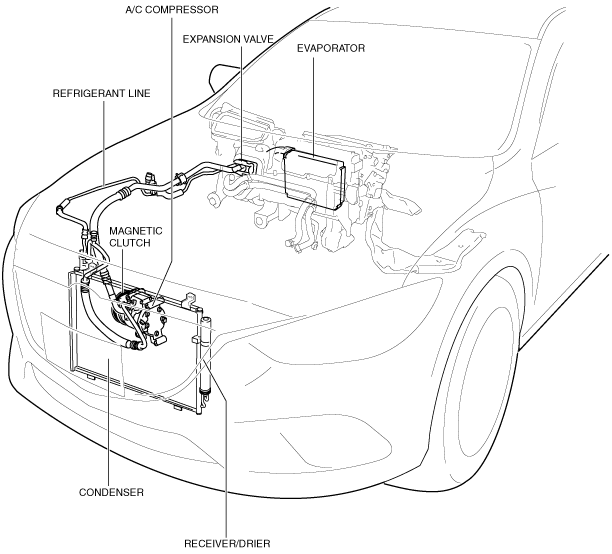 A/C COMPRESSOR

EXPANSION VALVE

EVAPORATOR

REFRIGERANT LINE

MAGNETIC CLUTCH

CONDENSER

RECEIVER/DRIER