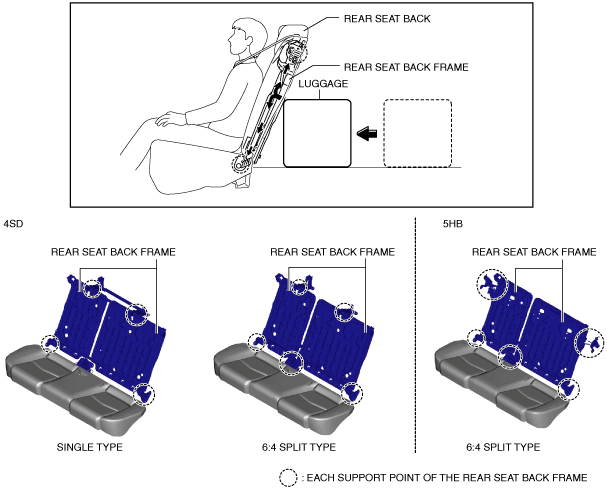 REAR SEAT BACK

REAR SEAT BACK FRAME

LUGGAGE

4SD

REAR SEAT BACK FRAME

REAR SEAT BACK FRAME

SINGLE TYPE

6:4 SPLIT TYPE

5HB

REAR SEAT BACK FRAME

6:4 SPLIT TYPE

: EACH SUPPORT POINT OF THE REAR SEAT BACK FRAME