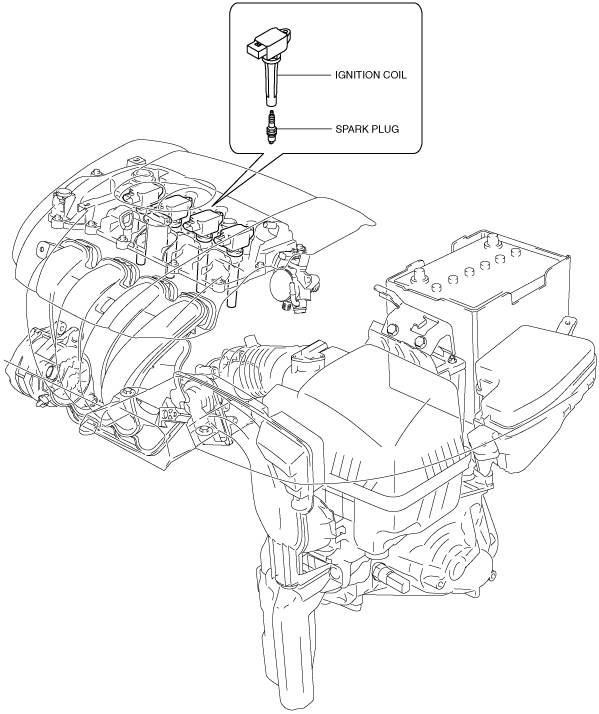 IGNITION COIL

SPARK PLUG