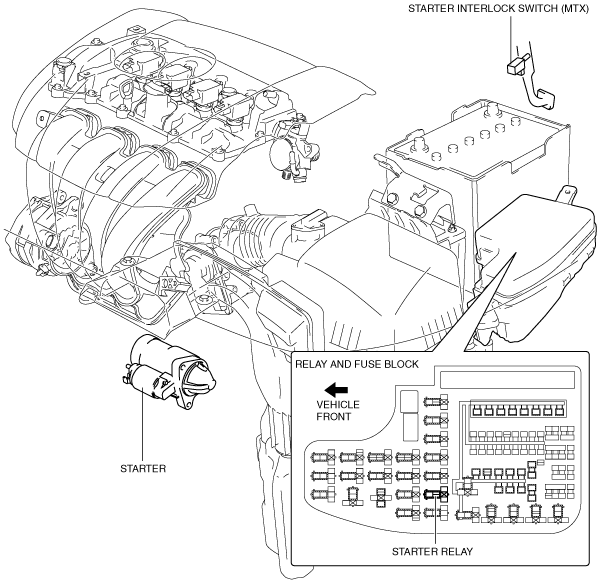 STARTER INTERLOCK SWITCH (MTX)

RELAY AND FUSE BLOCK

VEHICLE FRONT

STARTER

STARTER RELAY