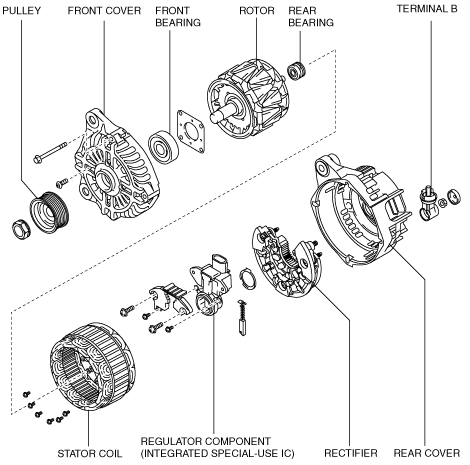 PULLEY
FRONT COVER
FRONT BEARING
ROTOR
REAR BEARING
TERMINAL B

STATOR COIL
REGULATOR COMPONENT (INTEGRATED SPECIAL-USE IC)
RECTIFIER
REAR COVER