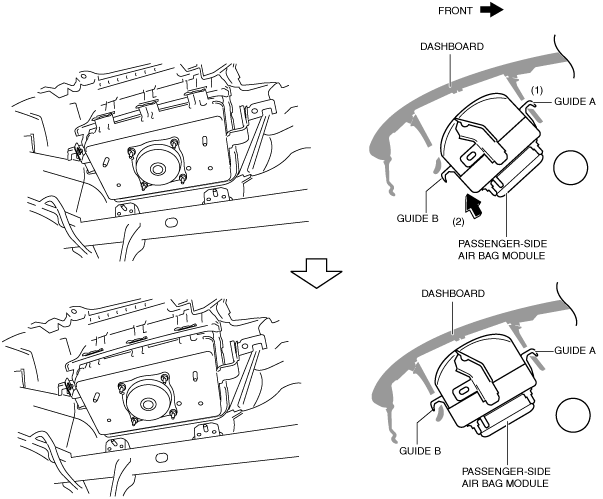 FRONT

DASHBOARD

(1)

GUIDE A

GUIDE B

(2)

PASSENGER-SIDE AIR BAG MODULE

DASHBOARD

GUIDE A

GUIDE B

PASSENGER-SIDE AIR BAG MODULE