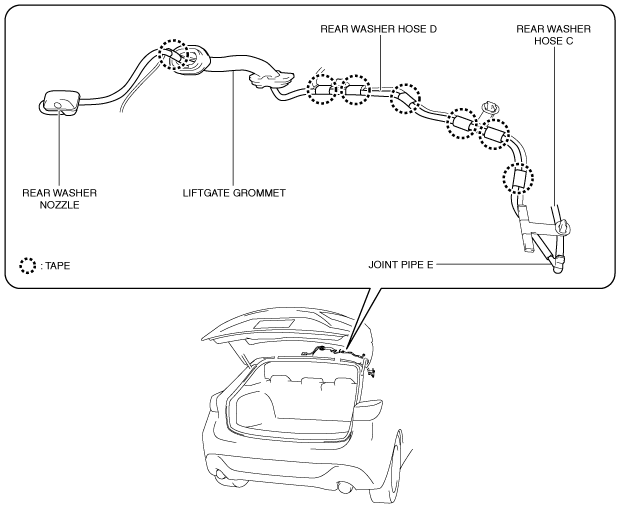 REAR WASHER HOSE D

REAR WASHER HOSE C

REAR WASHER NOZZLE

LIFTGATE GROMMET

: TAPE

JOINT PIPE E