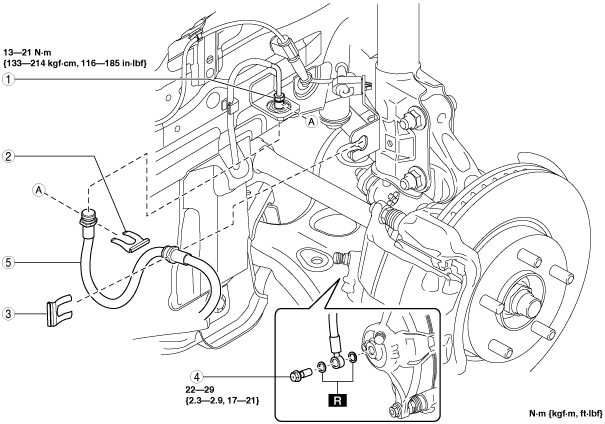 13—21 N·m
{133—214 kgf·cm, 116—185 in·lbf}

1

A

2

A

5

3

4

22—29
{2.3—2.9, 17—21}

R

N·m {kgf·m, ft·lbf}