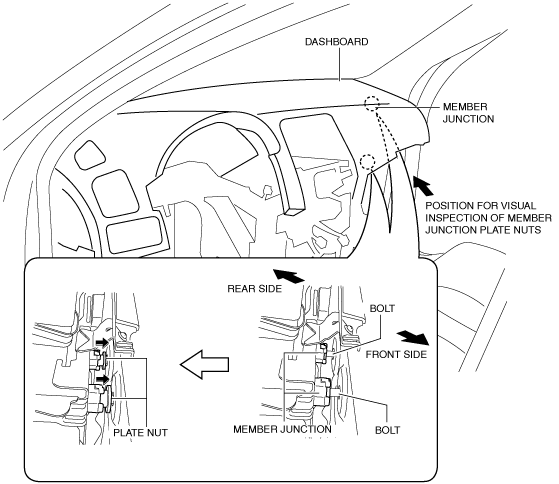 DASHBOARD

MEMBER JUNCTION

POSITION FOR VISUAL INSPECTION OF MEMBER JUNCTION PLATE NUTS

REAR SIDE

BOLT

FRONT SIDE

PLATE NUT

MEMBER JUNCTION

BOLT