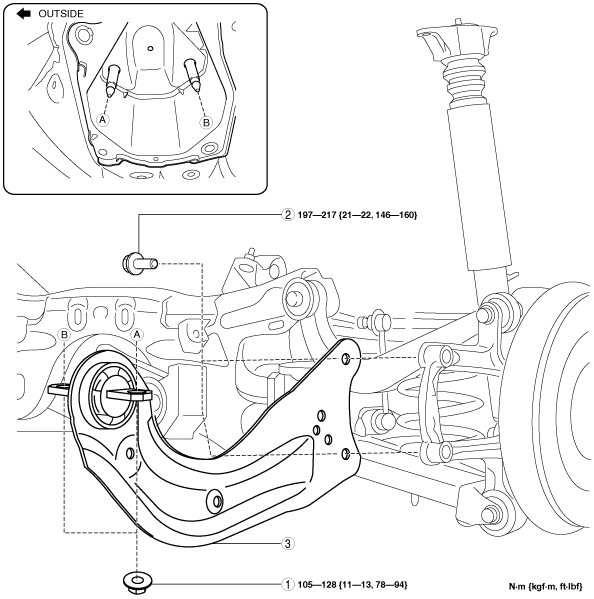 OUTSIDE

A

B

2 197—217 {21—22, 146—160}

B

A

3

1 105—128 {11—13, 78—94}

N·m {kgf·m, ft·lbf}