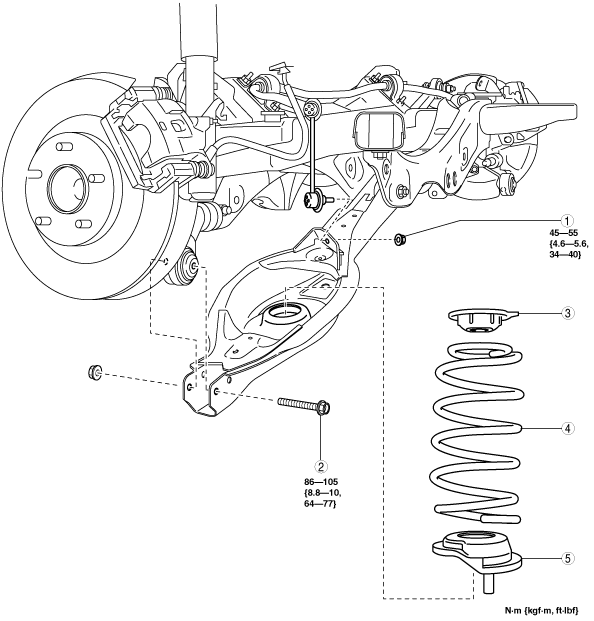 1
45—55
{4.6—5.6,
34—40}

3

4

2
86—105
{8.8—10,
64—77}

5

N·m {kgf·m, ft·lbf}