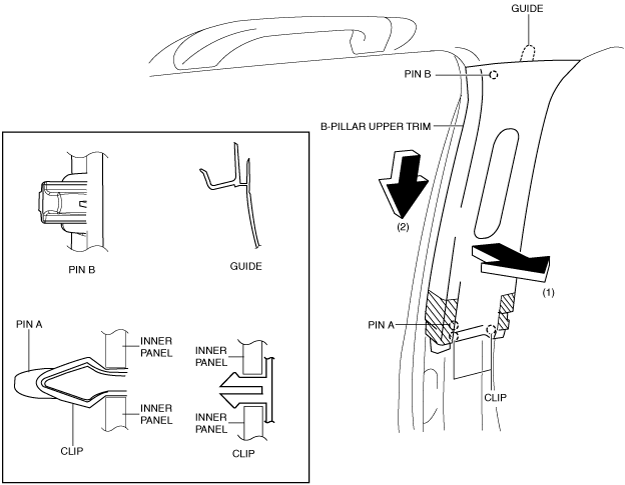 GUIDE

PIN B

B-PILLAR UPPER TRIM

(2)

(1)

PIN A

CLIP

PIN B

GUIDE

PIN A

INNER PANEL

INNER PANEL

CLIP

INNER PANEL

INNER PANEL

CLIP