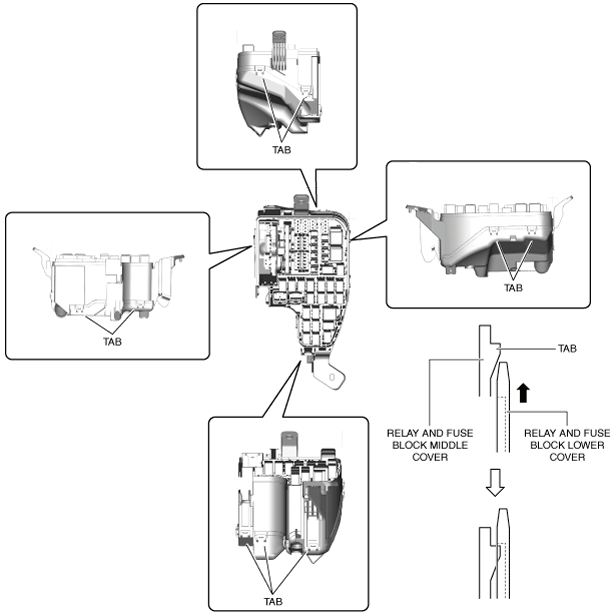 TAB

TAB

TAB

TAB

RELAY AND FUSE BLOCK MIDDLE COVER

RELAY AND FUSE BLOCK LOWER COVER

TAB