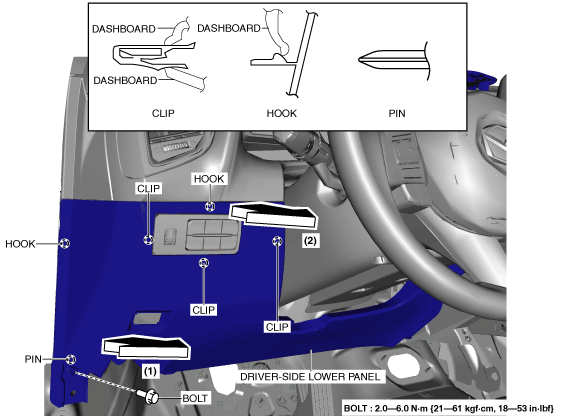 DASHBOARD
DASHBOARD
DASHBOARD
CLIP
HOOK
PIN
CLIP
HOOK
HOOK
(2)
CLIP
CLIP
PIN
(1)
DRIVER-SIDE LOWER PANEL
BOLT
BOLT : 2.0—6.0 N·m {21—61 kgf·cm, 18—53 in·lbf}