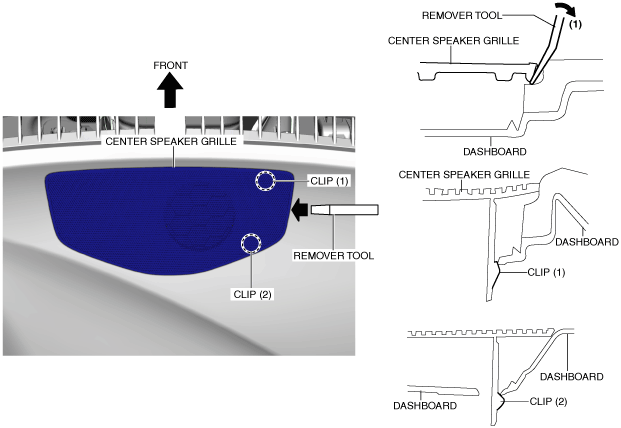 FRONT

CENTER SPEAKER GRILLE

CLIP (1)

REMOVER TOOL

CLIP (2)

REMOVER TOOL

(1)

CENTER SPEAKER GRILLE

DASHBOARD

CENTER SPEAKER GRILLE

DASHBOARD

CLIP (1)

DASHBOARD

DASHBOARD

CLIP (2)