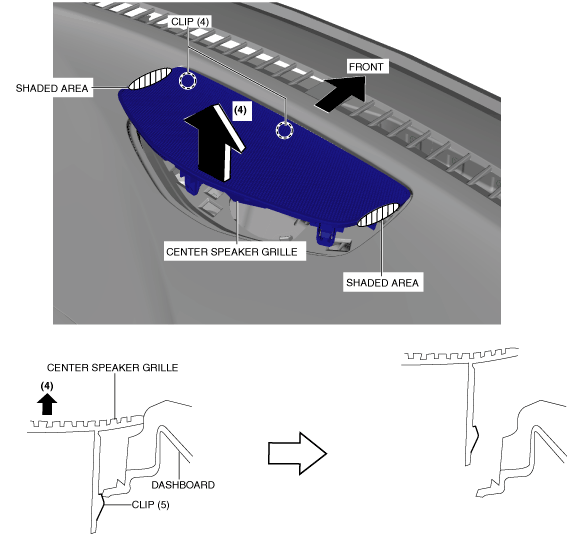 CLIP (4)

FRONT

SHADED AREA

(4)

CENTER SPEAKER GRILLE

SHADED AREA

CENTER SPEAKER GRILLE

(4)

DASHBOARD

CLIP (5)